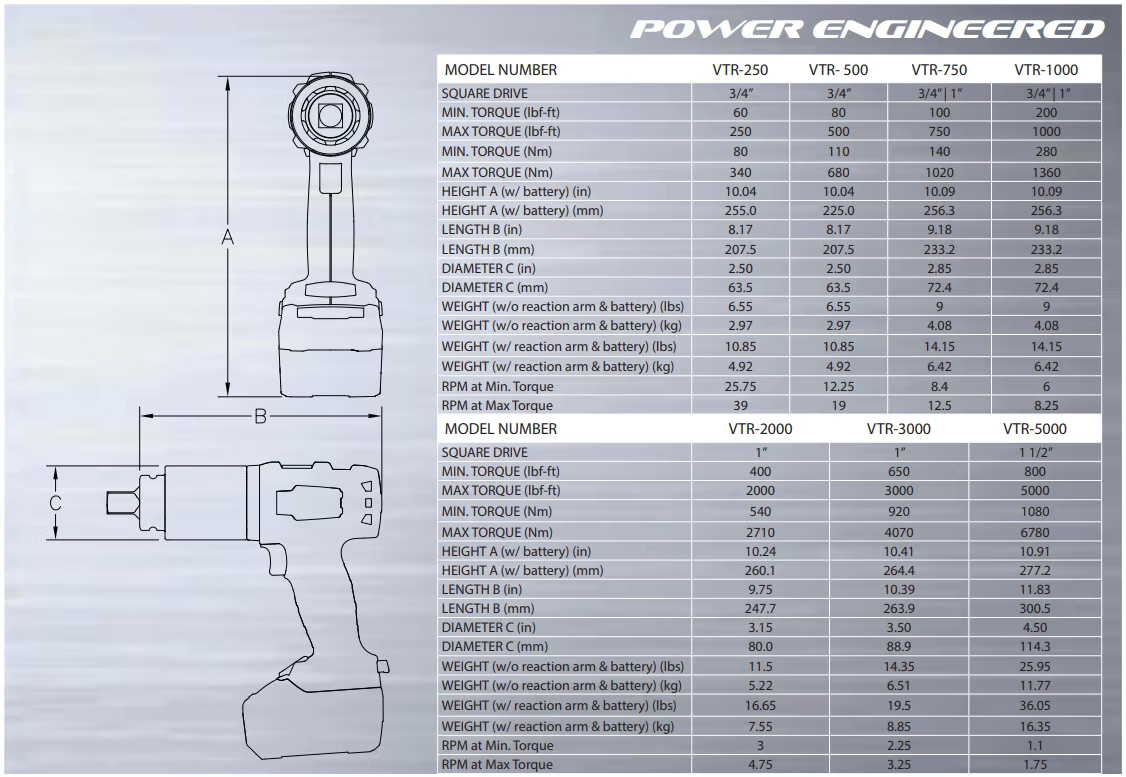 POWER ENGINEERED

A

B

C

| MODEL NUMBER | VTR-250 | VTR- 500 | VTR-750 | VTR-1000 |
|---|---|---|---|---|
| SQUARE DRIVE | 3/4" | 3/4" | 3/4" \| 1" | 3/4" \| 1" |
| MIN. TORQUE (lbf-ft) | 60 | 80 | 100 | 200 |
| MAX TORQUE (lbf-ft) | 250 | 500 | 750 | 1000 |
| MIN. TORQUE (Nm) | 80 | 110 | 140 | 280 |
| MAX TORQUE (Nm) | 340 | 680 | 1020 | 1360 |
| HEIGHT A (w/ battery) (in) | 10.04 | 10.04 | 10.09 | 10.09 |
| HEIGHT A (w/ battery) (mm) | 255.0 | 225.0 | 256.3 | 256.3 |
| LENGTH B (in) | 8.17 | 8.17 | 9.18 | 9.18 |
| LENGTH B (mm) | 207.5 | 207.5 | 233.2 | 233.2 |
| DIAMETER C (in) | 2.50 | 2.50 | 2.85 | 2.85 |
| DIAMETER C (mm) | 63.5 | 63.5 | 72.4 | 72.4 |
| WEIGHT (w/o reaction arm & battery) (lbs) | 6.55 | 6.55 | 9 | 9 |
| WEIGHT (w/o reaction arm & battery) (kg) | 2.97 | 2.97 | 4.08 | 4.08 |
| WEIGHT (w/ reaction arm & battery) (lbs) | 10.85 | 10.85 | 14.15 | 14.15 |
| WEIGHT (w/ reaction arm & battery) (kg) | 4.92 | 4.92 | 6.42 | 6.42 |
| RPM at Min. Torque | 25.75 | 12.25 | 8.4 | 6 |
| RPM at Max Torque | 39 | 19 | 12.5 | 8.25 |

| MODEL NUMBER | VTR-2000 | VTR-3000 | VTR-5000 |
|---|---|---|---|
| SQUARE DRIVE | 1" | 1" | 1 1/2" |
| MIN. TORQUE (lbf-ft) | 400 | 650 | 800 |
| MAX TORQUE (lbf-ft) | 2000 | 3000 | 5000 |
| MIN. TORQUE (Nm) | 540 | 920 | 1080 |
| MAX TORQUE (Nm) | 2710 | 4070 | 6780 |
| HEIGHT A (w/ battery) (in) | 10.24 | 10.41 | 10.91 |
| HEIGHT A (w/ battery) (mm) | 260.1 | 264.4 | 277.2 |
| LENGTH B (in) | 9.75 | 10.39 | 11.83 |
| LENGTH B (mm) | 247.7 | 263.9 | 300.5 |
| DIAMETER C (in) | 3.15 | 3.50 | 4.50 |
| DIAMETER C (mm) | 80.0 | 88.9 | 114.3 |
| WEIGHT (w/o reaction arm & battery) (lbs) | 11.5 | 14.35 | 25.95 |
| WEIGHT (w/o reaction arm & battery) (kg) | 5.22 | 6.51 | 11.77 |
| WEIGHT (w/ reaction arm & battery) (lbs) | 16.65 | 19.5 | 36.05 |
| WEIGHT (w/ reaction arm & battery) (kg) | 7.55 | 8.85 | 16.35 |
| RPM at Min. Torque | 3 | 2.25 | 1.1 |
| RPM at Max Torque | 4.75 | 3.25 | 1.75 |