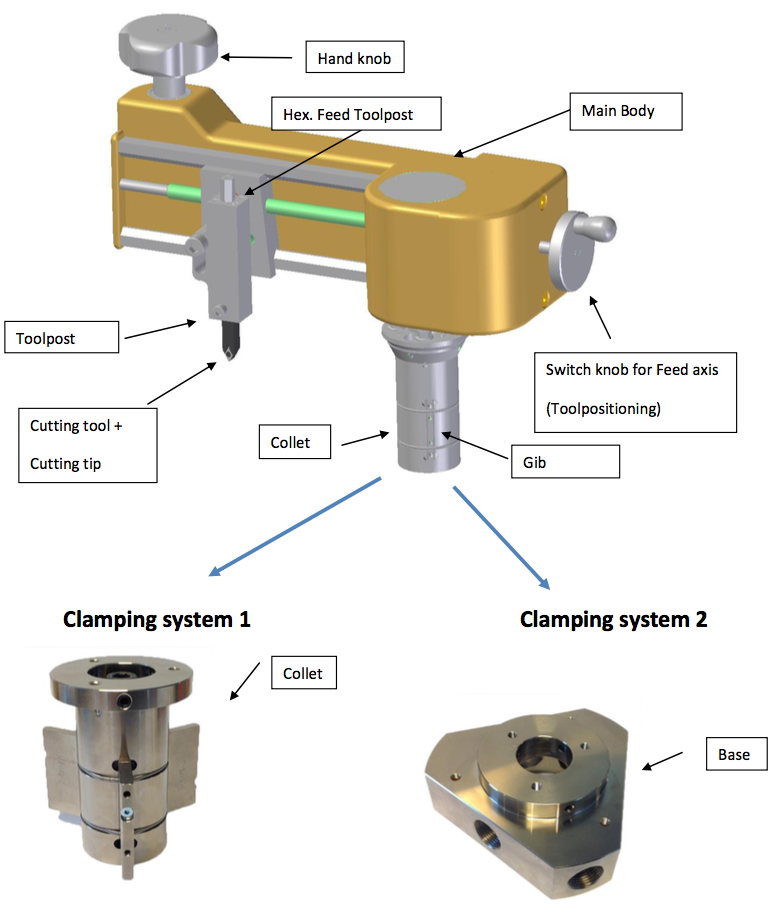 Hand knob

Hex. Feed Toolpost

Main Body

Toolpost

Switch knob for Feed axis

(Toolpositioning)

Cutting tool +

Cutting tip

Collet

Gib

Clamping system 1

Clamping system 2

Collet

Base